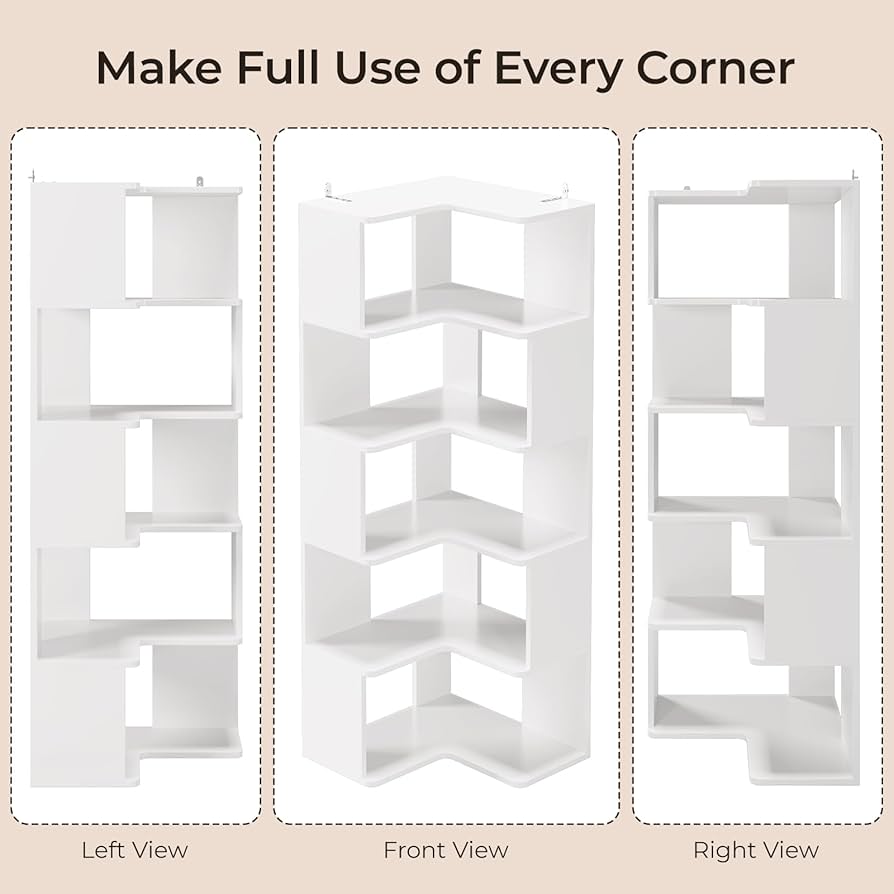 Make Full Use of Every Corner

Left View

Front View

Right View